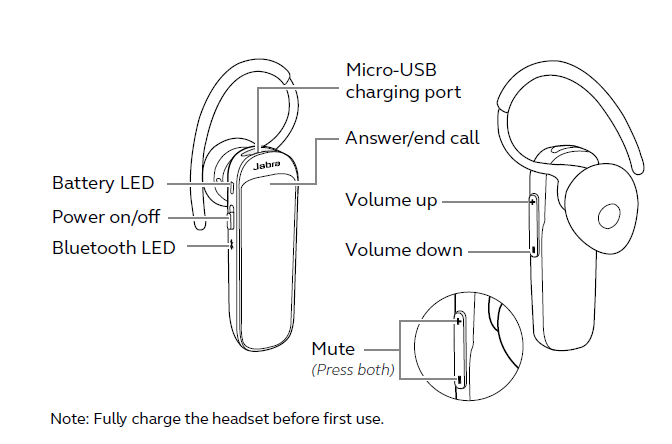 Micro-USB charging port

Answer/end call

Jabra

Battery LED

Power on/off

Bluetooth LED

Volume up

Volume down

Mute
(Press both)

Note: Fully charge the headset before first use.